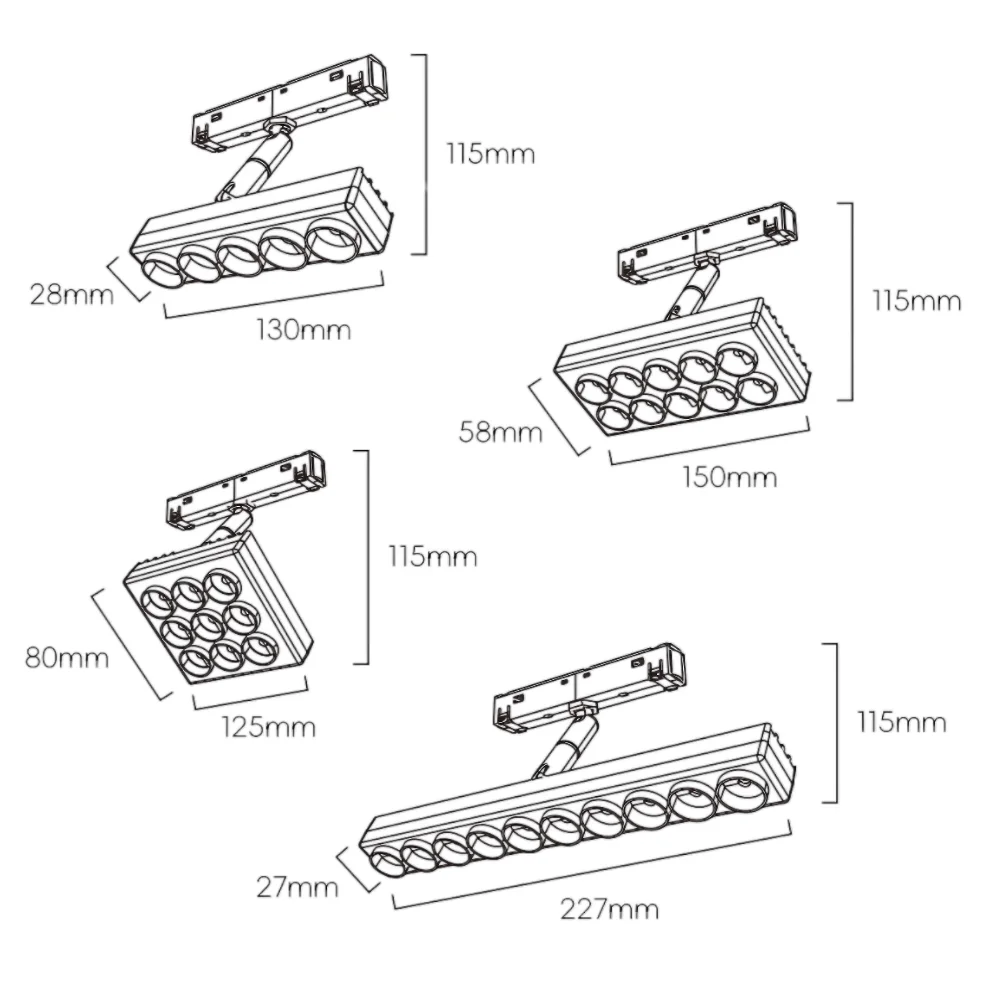 115mm
28mm
130mm

115mm
58mm
150mm

115mm
80mm
125mm

115mm
27mm
227mm